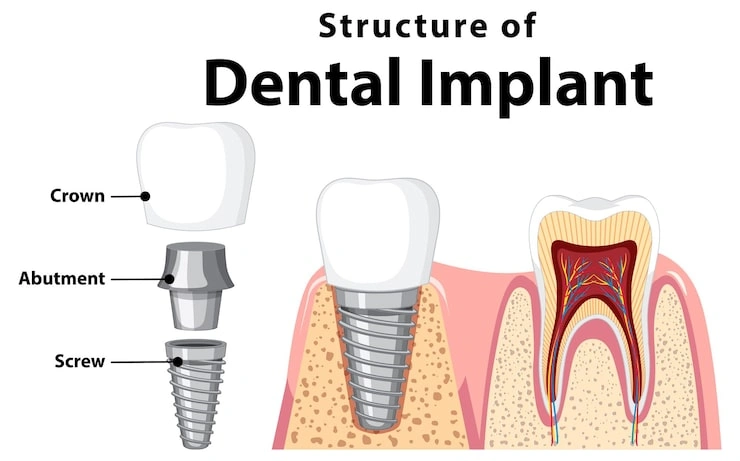 Structure of
Dental Implant

Crown
Abutment
Screw